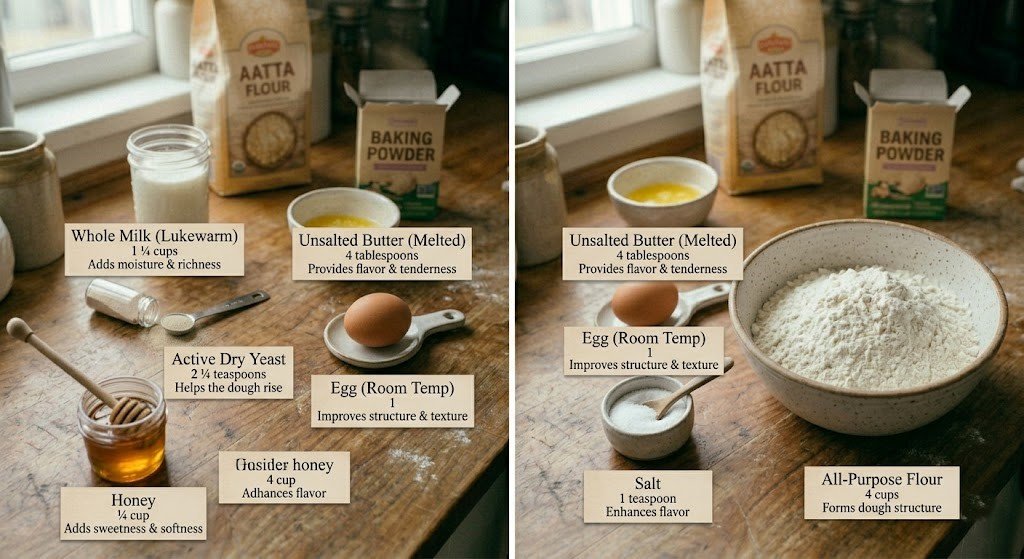 AATTA FLOUR

BAKING POWDER

Whole Milk (Lukewarm)
1 ¼ cups
Adds moisture & richness

Unsalted Butter (Melted)
4 tablespoons
Provides flavor & tenderness

Active Dry Yeast
2 ¼ teaspoons
Helps the dough rise

Egg (Room Temp)
1
Improves structure & texture

Gusider honey
4 cup
Adhances flavor

Honey
¼ cup
Adds sweetness & softness

AATTA FLOUR

BAKING POWDER

Unsalted Butter (Melted)
4 tablespoons
Provides flavor & tenderness

Egg (Room Temp)
1
Improves structure & texture

Salt
1 teaspoon
Enhances flavor

All-Purpose Flour
4 cups
Forms dough structure