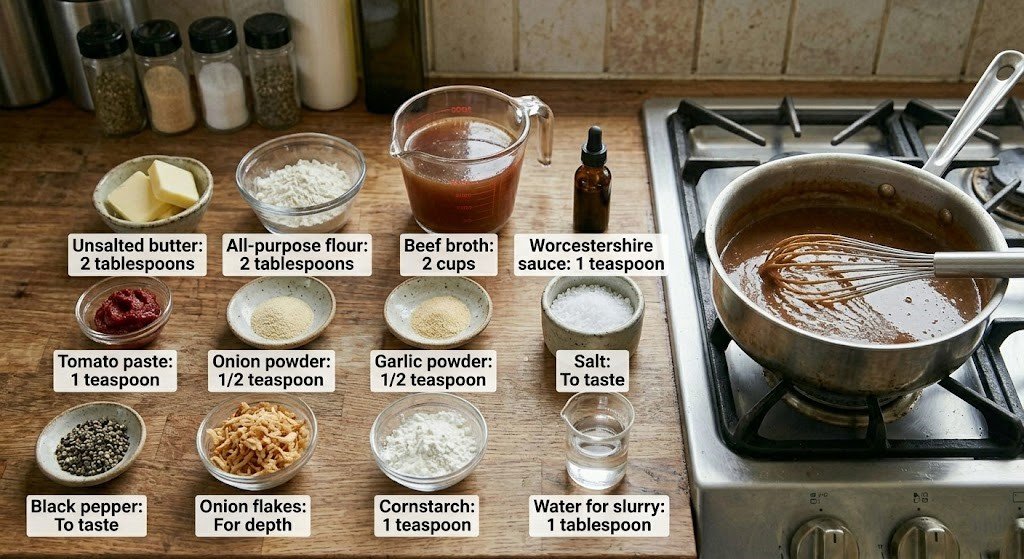 Unsalted butter: 2 tablespoons

All-purpose flour: 2 tablespoons

Beef broth: 2 cups

Worcestershire sauce: 1 teaspoon

Tomato paste: 1 teaspoon

Onion powder: 1/2 teaspoon

Garlic powder: 1/2 teaspoon

Salt: To taste

Black pepper: To taste

Onion flakes: For depth

Cornstarch: 1 teaspoon

Water for slurry: 1 tablespoon